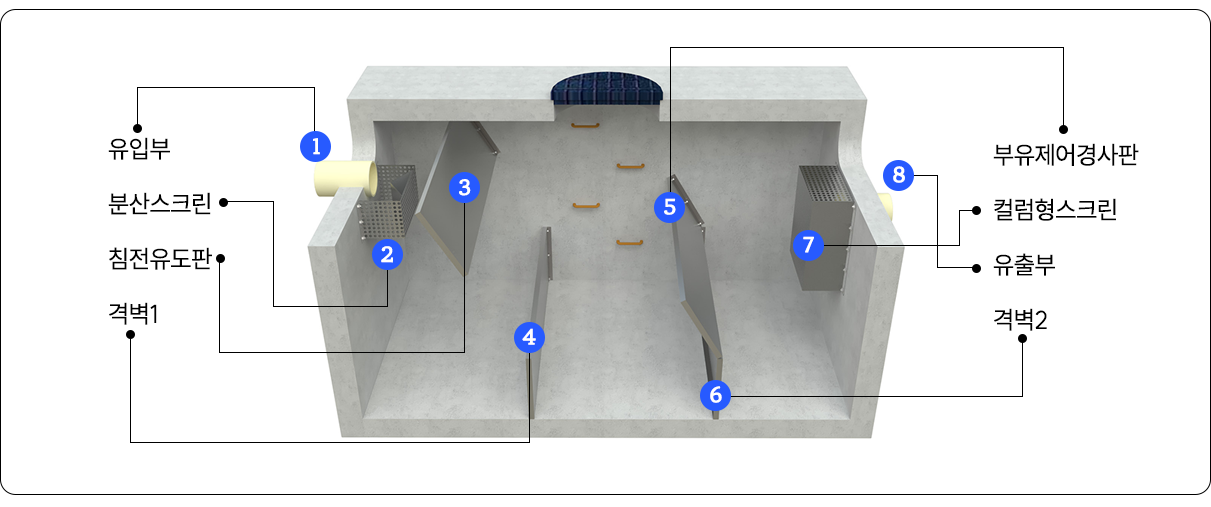 유입부

분산스크린

침전유도판

격벽1

1

2

3

4

5

6

7

8

부유제어경사판

컬럼형스크린

유출부

격벽2